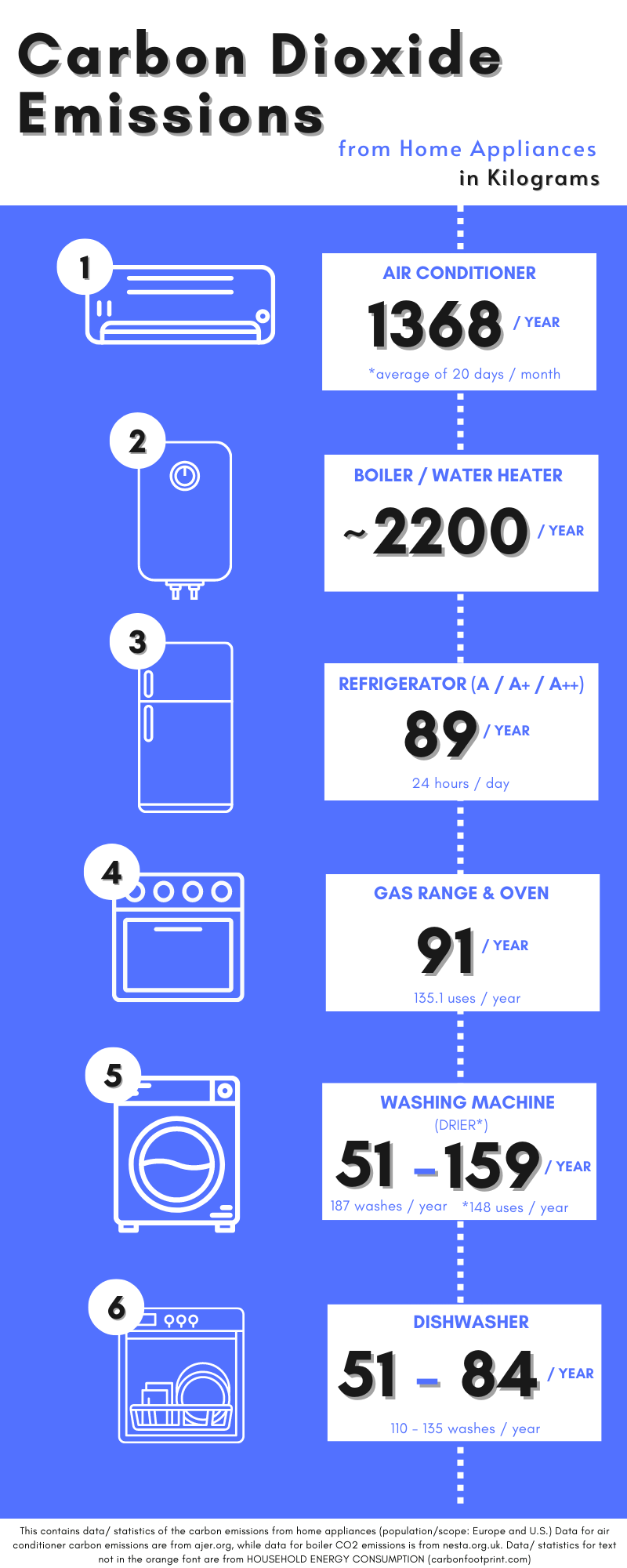 Carbon Dioxide Emissions

from Home Appliances
in Kilograms

1

AIR CONDITIONER

1368 / YEAR

*average of 20 days / month

2

BOILER / WATER HEATER

~2200 / YEAR

3

REFRIGERATOR (A / A+ / A++)

89 / YEAR

24 hours / day

4

GAS RANGE & OVEN

91 / YEAR

135.1 uses / year

5

WASHING MACHINE

(DRIER*)

51 – 159 / YEAR

187 washes / year *148 uses / year

6

DISHWASHER

51 – 84 / YEAR

110 - 135 washes / year

This contains data/ statistics of the carbon emissions from home appliances (population/scope: Europe and U.S.) Data for air conditioner carbon emissions are from ajer.org, while data for boiler CO2 emissions is from nesta.org.uk. Data/ statistics for text not in the orange font are from HOUSEHOLD ENERGY CONSUMPTION (carbonfootprint.com)